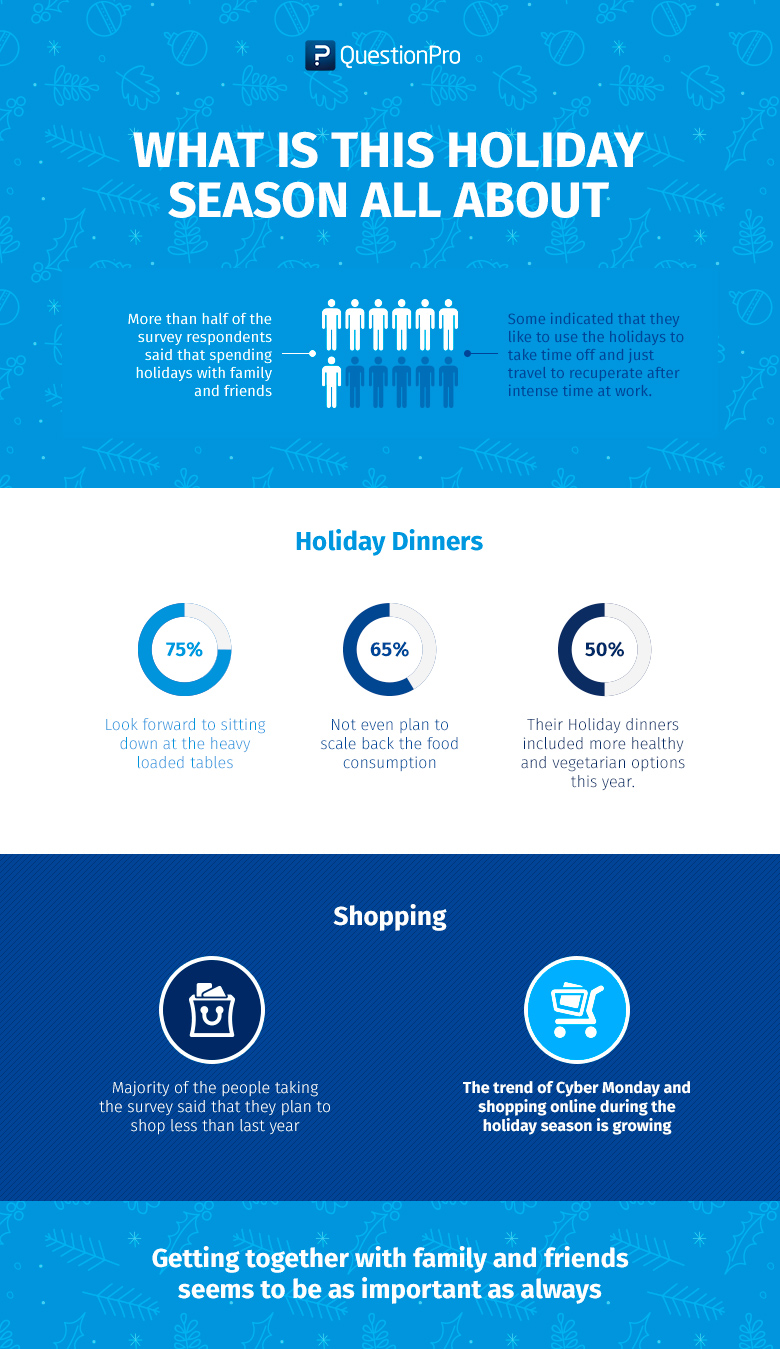 QuestionPro

WHAT IS THIS HOLIDAY SEASON ALL ABOUT

More than half of the survey respondents said that spending holidays with family and friends

Some indicated that they like to use the holidays to take time off and just travel to recuperate after intense time at work.

Holiday Dinners

75%

Look forward to sitting down at the heavy loaded tables

65%

Not even plan to scale back the food consumption

50%

Their Holiday dinners included more healthy and vegetarian options this year.

Shopping

Majority of the people taking the survey said that they plan to shop less than last year

The trend of Cyber Monday and shopping online during the holiday season is growing

Getting together with family and friends seems to be as important as always