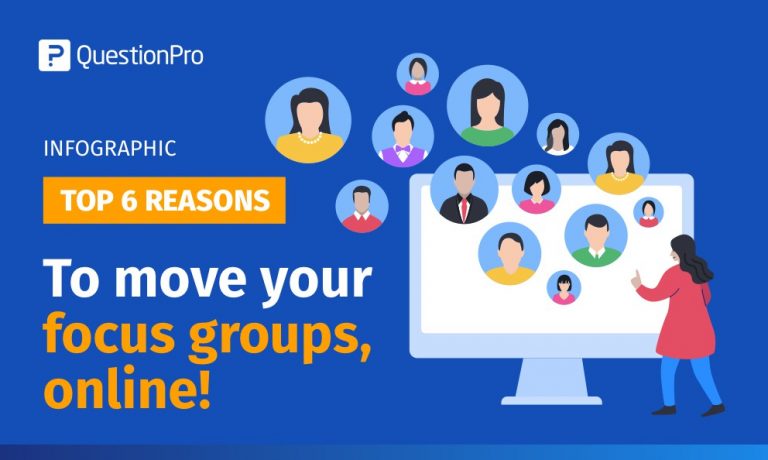 QuestionPro

INFOGRAPHIC

TOP 6 REASONS

To move your focus groups, online!