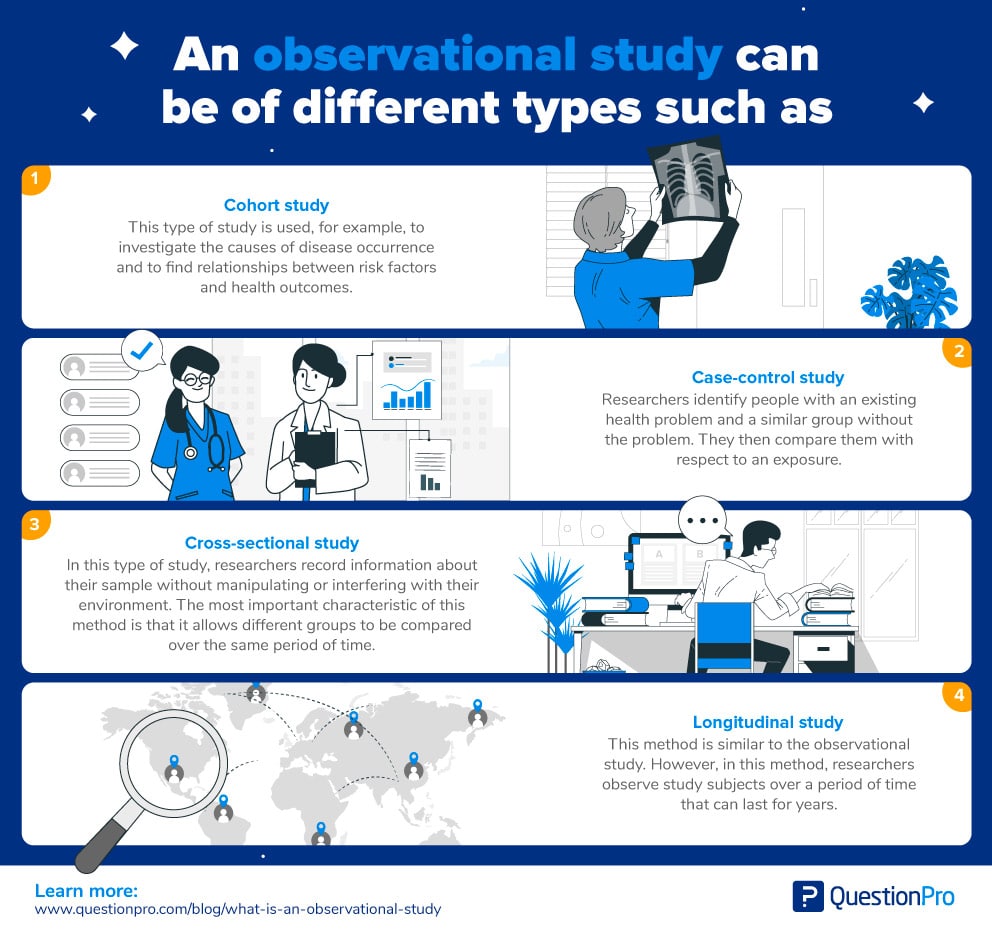 An observational study can be of different types such as

1

Cohort study

This type of study is used, for example, to investigate the causes of disease occurrence and to find relationships between risk factors and health outcomes.

2

Case-control study

Researchers identify people with an existing health problem and a similar group without the problem. They then compare them with respect to an exposure.

3

Cross-sectional study

In this type of study, researchers record information about their sample without manipulating or interfering with their environment. The most important characteristic of this method is that it allows different groups to be compared over the same period of time.

A B

4

Longitudinal study

This method is similar to the observational study. However, in this method, researchers observe study subjects over a period of time that can last for years.

Learn more:
www.questionpro.com/blog/what-is-an-observational-study

QuestionPro