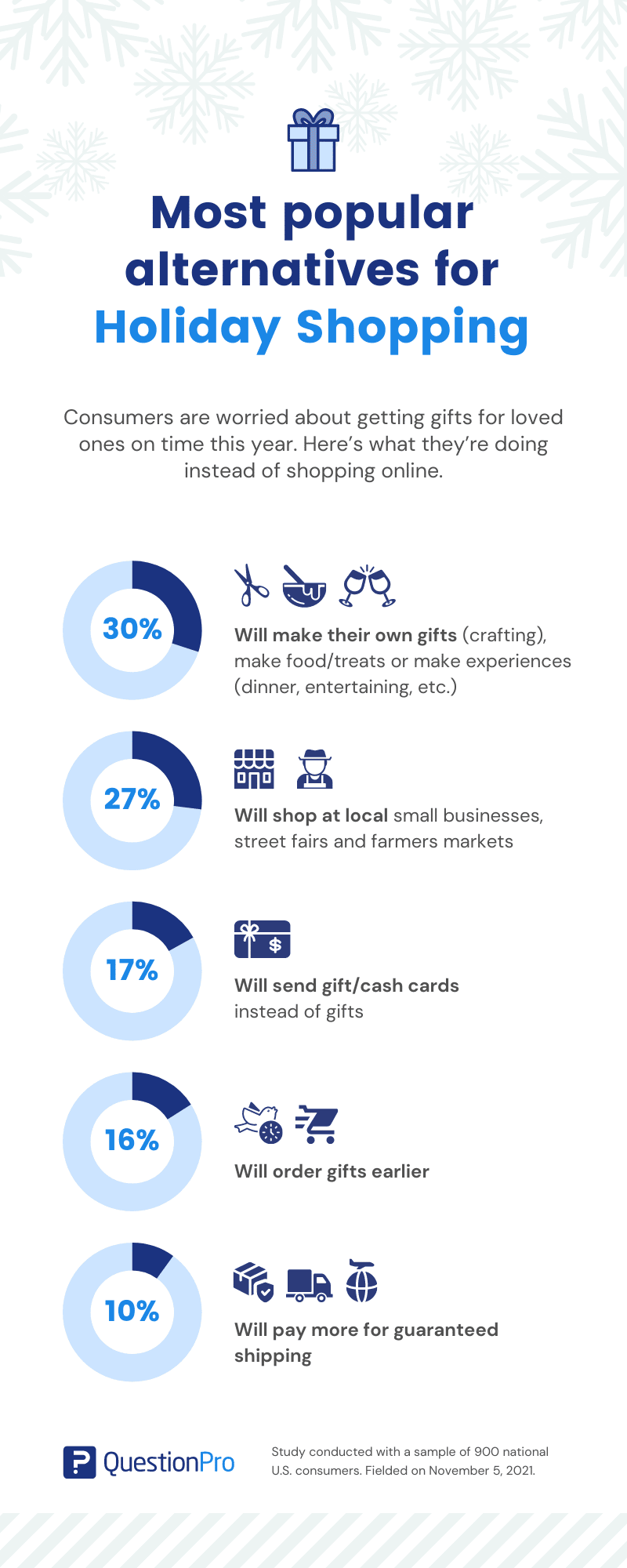 Most popular alternatives for Holiday Shopping

Consumers are worried about getting gifts for loved ones on time this year. Here's what they're doing instead of shopping online.

30%

Will make their own gifts (crafting), make food/treats or make experiences (dinner, entertaining, etc.)

27%

Will shop at local small businesses, street fairs and farmers markets

17%

$

Will send gift/cash cards instead of gifts

16%

Will order gifts earlier

10%

Will pay more for guaranteed shipping

QuestionPro

Study conducted with a sample of 900 national U.S. consumers. Fielded on November 5, 2021.