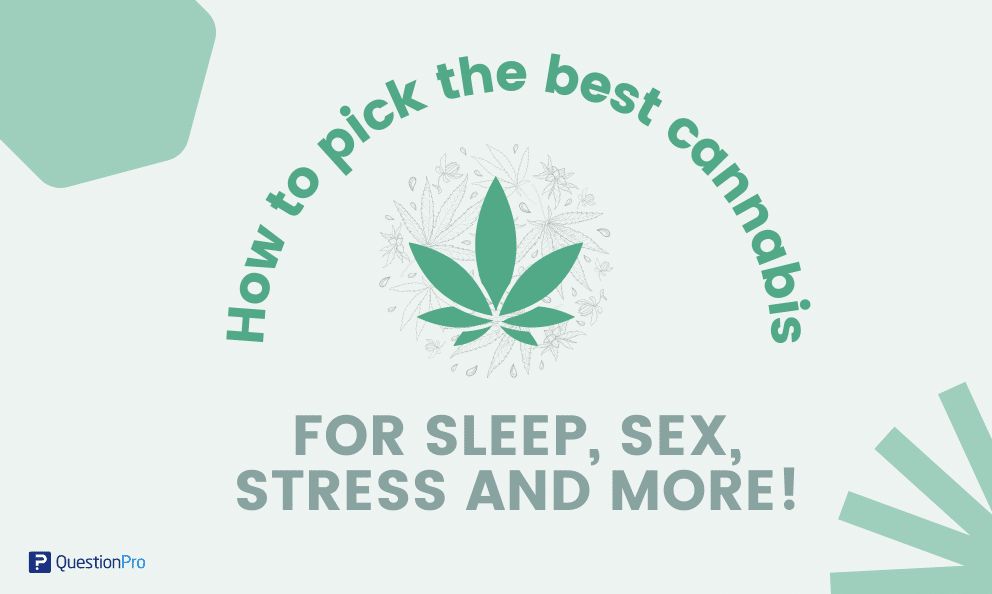 How to pick the best cannabis

FOR SLEEP, SEX, STRESS AND MORE!

QuestionPro