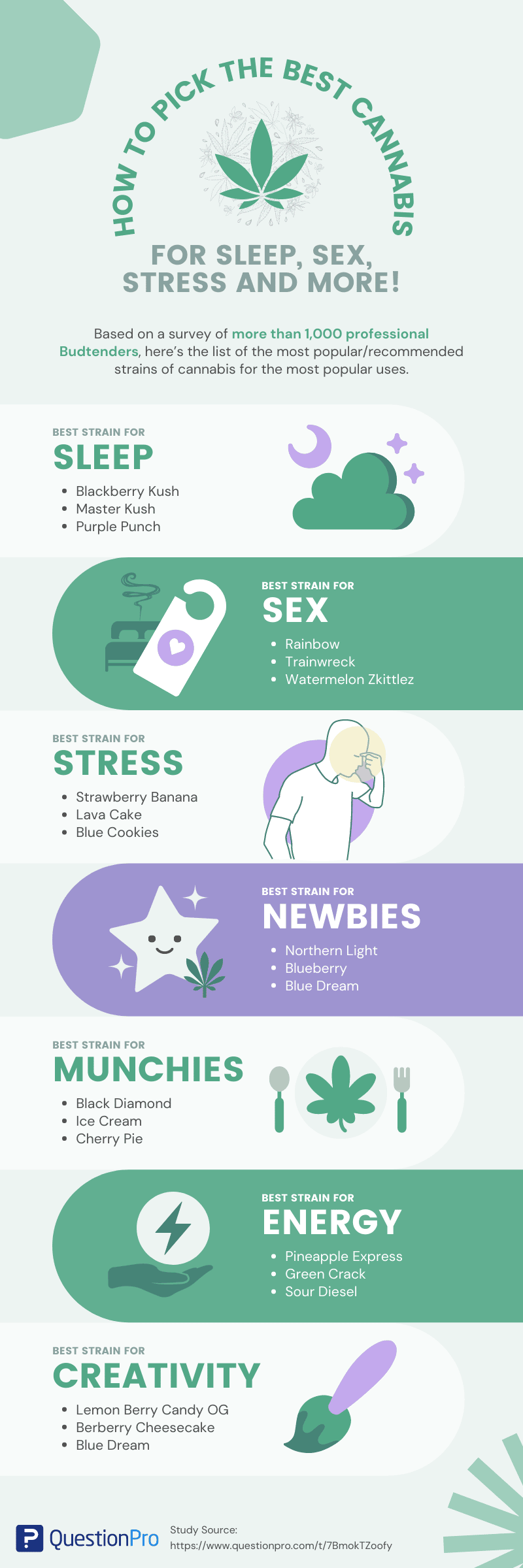 HOW TO PICK THE BEST CANNABIS

FOR SLEEP, SEX, STRESS AND MORE!

Based on a survey of more than 1,000 professional Budtenders, here's the list of the most popular/recommended strains of cannabis for the most popular uses.

BEST STRAIN FOR
SLEEP
- Blackberry Kush
- Master Kush
- Purple Punch

BEST STRAIN FOR
SEX
- Rainbow
- Trainwreck
- Watermelon Zkittlez

BEST STRAIN FOR
STRESS
- Strawberry Banana
- Lava Cake
- Blue Cookies

BEST STRAIN FOR
NEWBIES
- Northern Light
- Blueberry
- Blue Dream

BEST STRAIN FOR
MUNCHIES
- Black Diamond
- Ice Cream
- Cherry Pie

BEST STRAIN FOR
ENERGY
- Pineapple Express
- Green Crack
- Sour Diesel

BEST STRAIN FOR
CREATIVITY
- Lemon Berry Candy OG
- Berberry Cheesecake
- Blue Dream

QuestionPro

Study Source:
https://www.questionpro.com/t/7BmokTZoofy