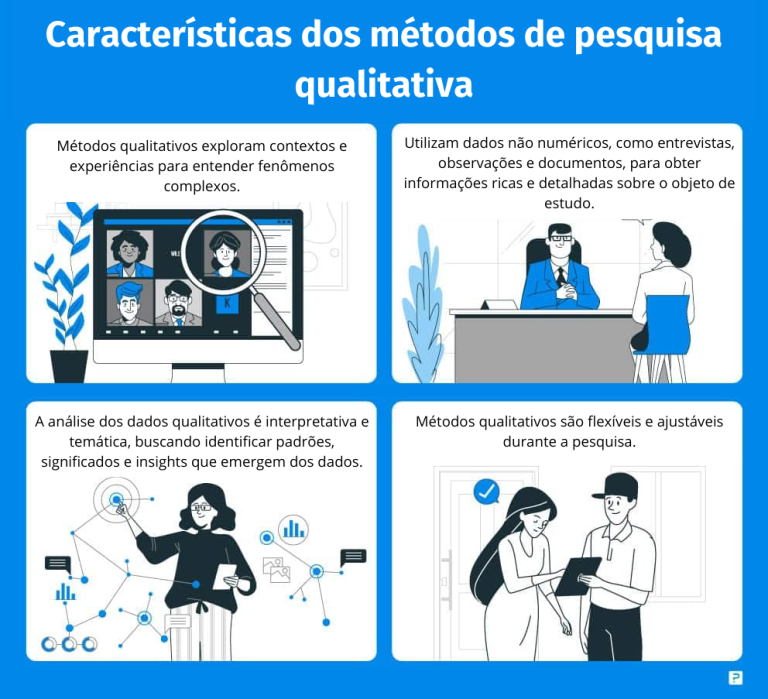 Características dos métodos de pesquisa qualitativa

Métodos qualitativos exploram contextos e experiências para entender fenômenos complexos.

Utilizam dados não numéricos, como entrevistas, observações e documentos, para obter informações ricas e detalhadas sobre o objeto de estudo.

A análise dos dados qualitativos é interpretativa e temática, buscando identificar padrões, significados e insights que emergem dos dados.

Métodos qualitativos são flexíveis e ajustáveis durante a pesquisa.